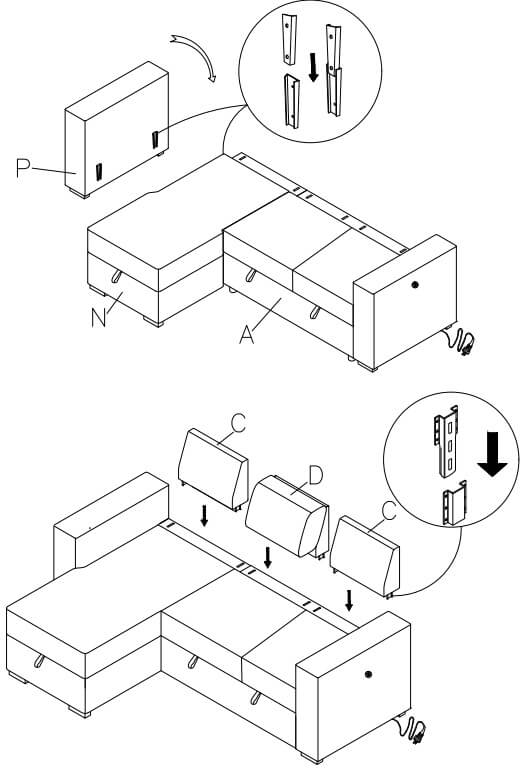 P

N

A

C

D

C